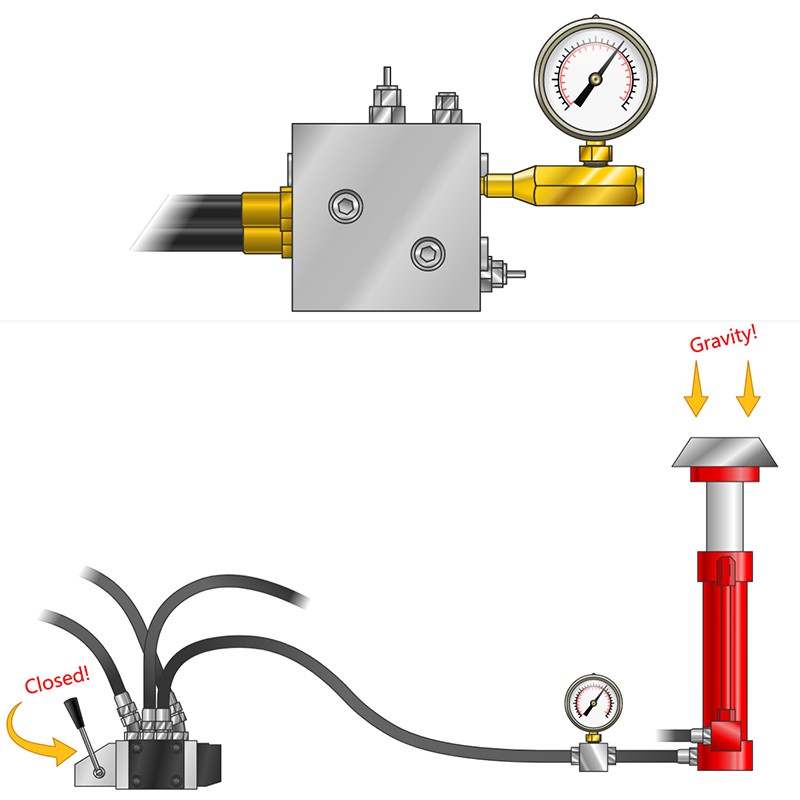 Gravity!

Closed!